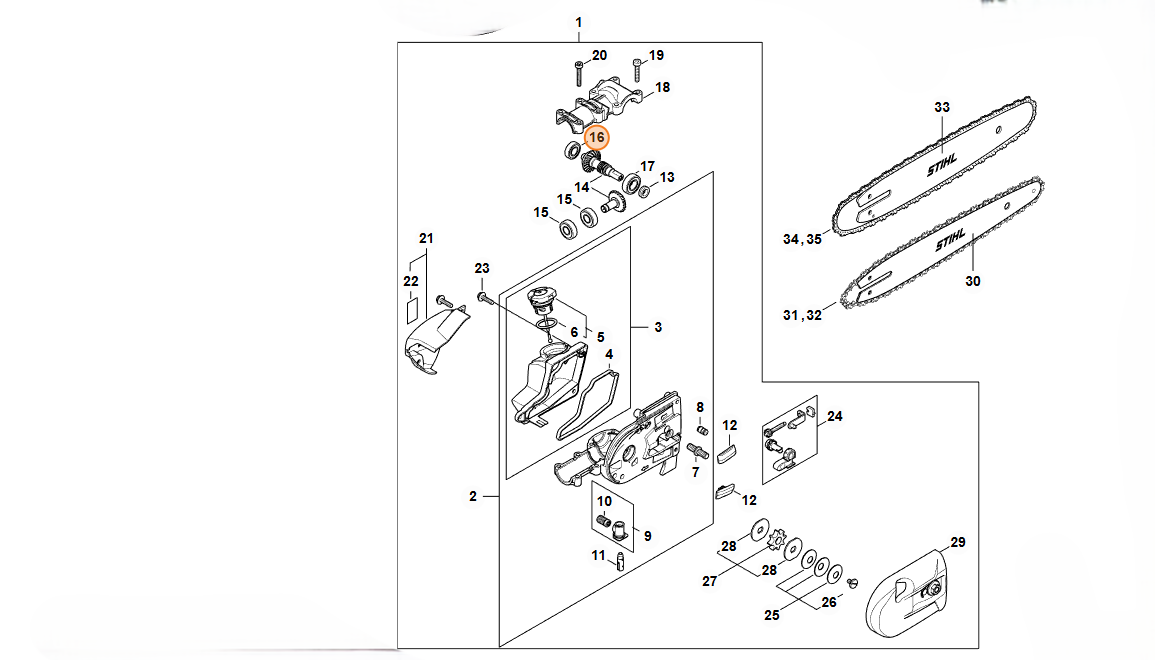 1
20
19
18
16
17
13
14
15
15
21
22
23
6
5
3
4
8
12
24
7
12
2
10
9
11
28
28
27
25
26
29
33
STIHL
34, 35
STIHL
30
31, 32